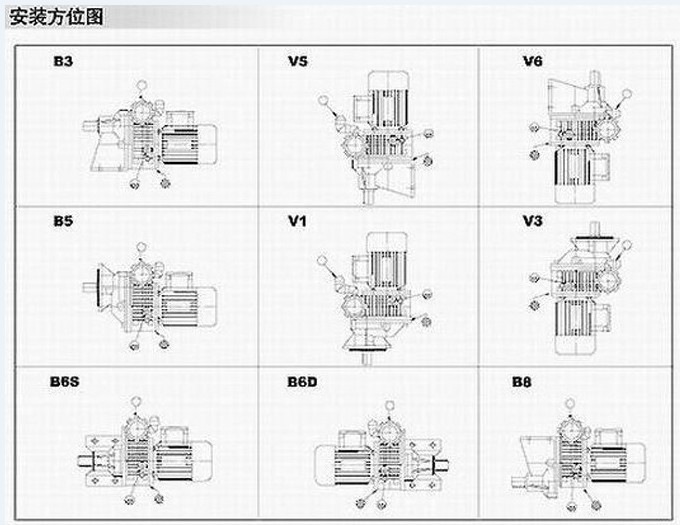 安装方位图

B3

V5

V6

B5

V1

V3

B6S

B6D

B8